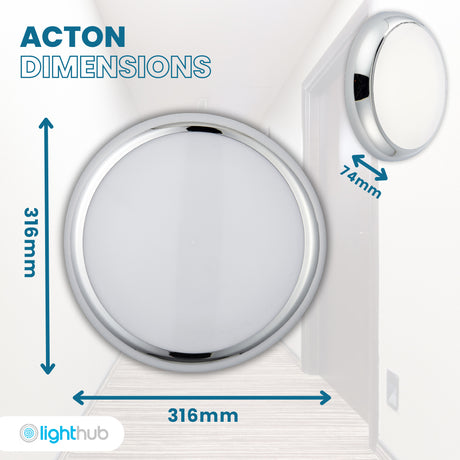 ACTON
DIMENSIONS

316mm

74mm

316mm

lighthub