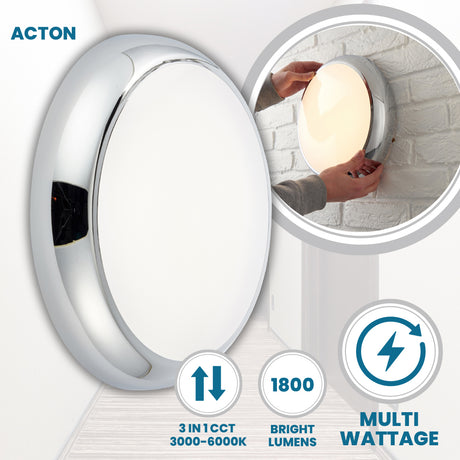 ACTON

3 IN 1 CCT
3000-6000K

1800

BRIGHT
LUMENS

MULTI
WATTAGE