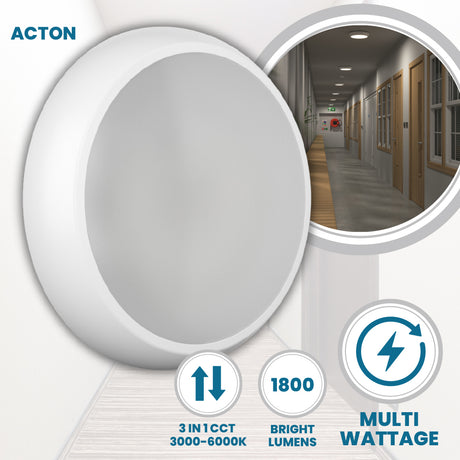 ACTON

3 IN 1 CCT
3000-6000K

1800

BRIGHT
LUMENS

MULTI
WATTAGE