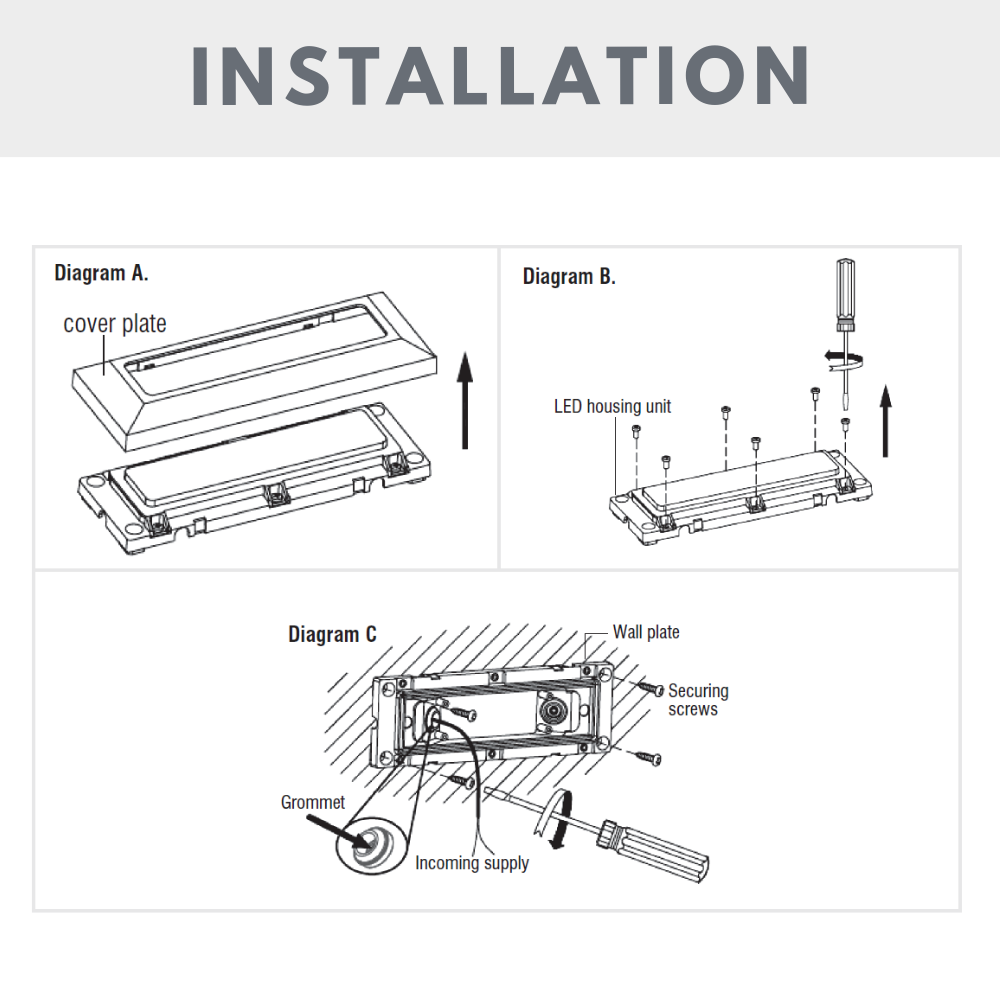 INSTALLATION

Diagram A.

cover plate

Diagram B.

LED housing unit

Diagram C

Wall plate

Securing screws

Grommet

Incoming supply