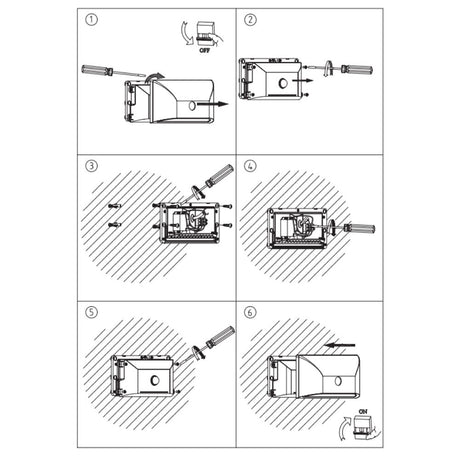 1

OFF

2

3

4

5

6

ON