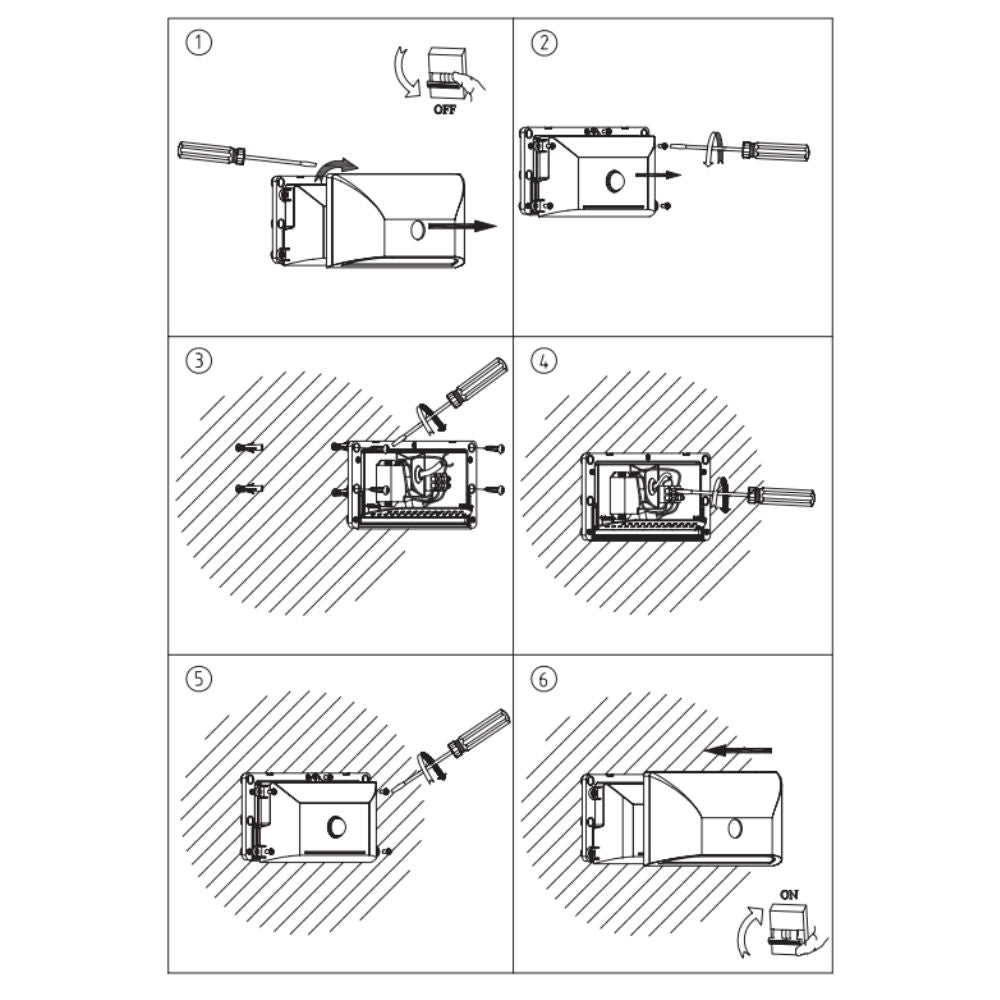 ①

OFF

②

③

④

⑤

⑥

ON