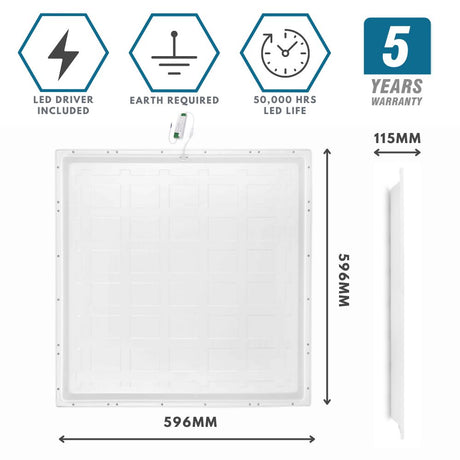 LED DRIVER INCLUDED

EARTH REQUIRED

50,000 HRS LED LIFE

5 YEARS WARRANTY

115MM

596MM

596MM