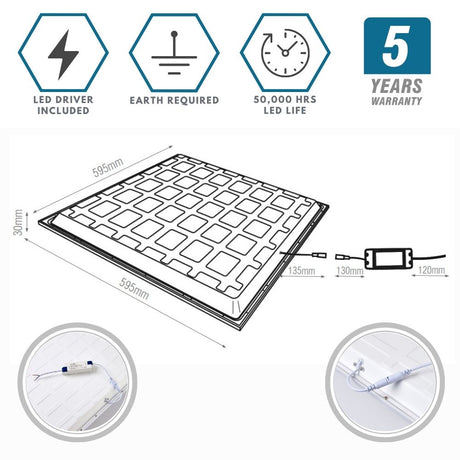 LED DRIVER INCLUDED

EARTH REQUIRED

50,000 HRS LED LIFE

5 YEARS WARRANTY

595mm

30mm

595mm

135mm

130mm

120mm